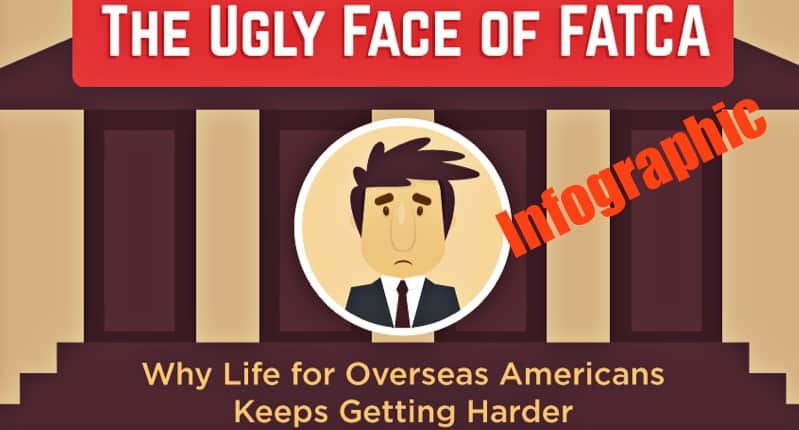 THE UGLY FACE OF FATCA

Infographic

Why Life for Overseas Americans Keeps Getting Harder